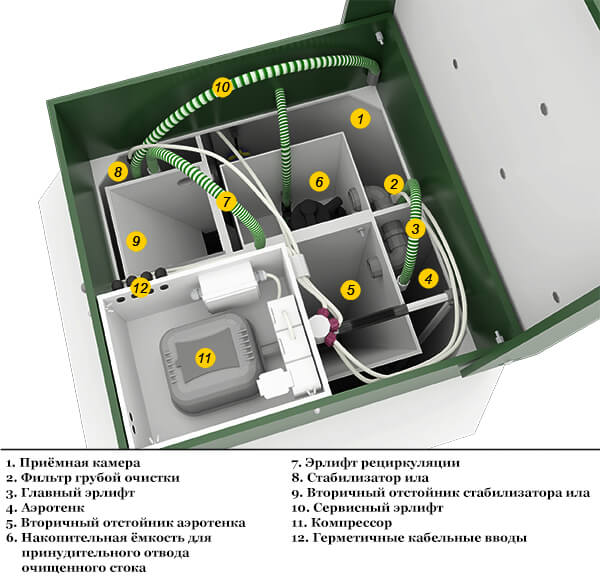 10
1
8
6
2
7
3
9
4
5
12
11

1. Приёмная камера
2. Фильтр грубой очистки
3. Главный эрлифт
4. Аэротенк
5. Вторичный отстойник аэротенка
6. Накопительная ёмкость для принудительного отвода очищенного стока

7. Эрлифт рециркуляции
8. Стабилизатор ила
9. Вторичный отстойник стабилизатора ила
10. Сервисный эрлифт
11. Компрессор
12. Герметичные кабельные вводы